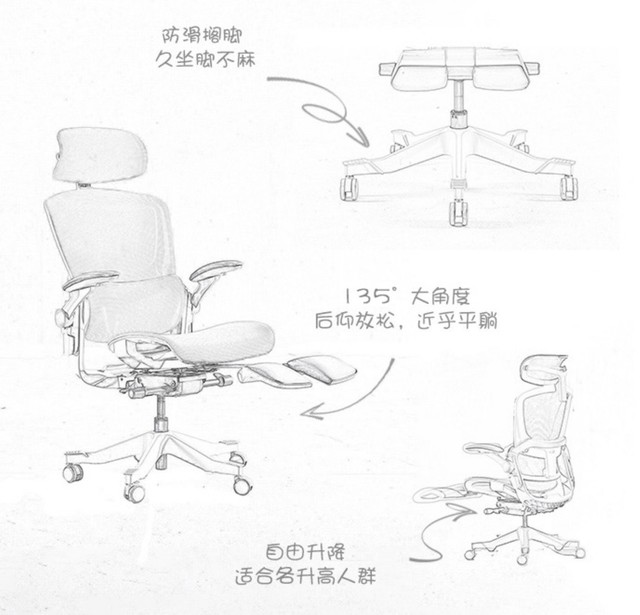 防滑搁脚
久坐脚不麻

135° 大角度
后仰放松，近乎平躺

自由升降
适合各升高人群