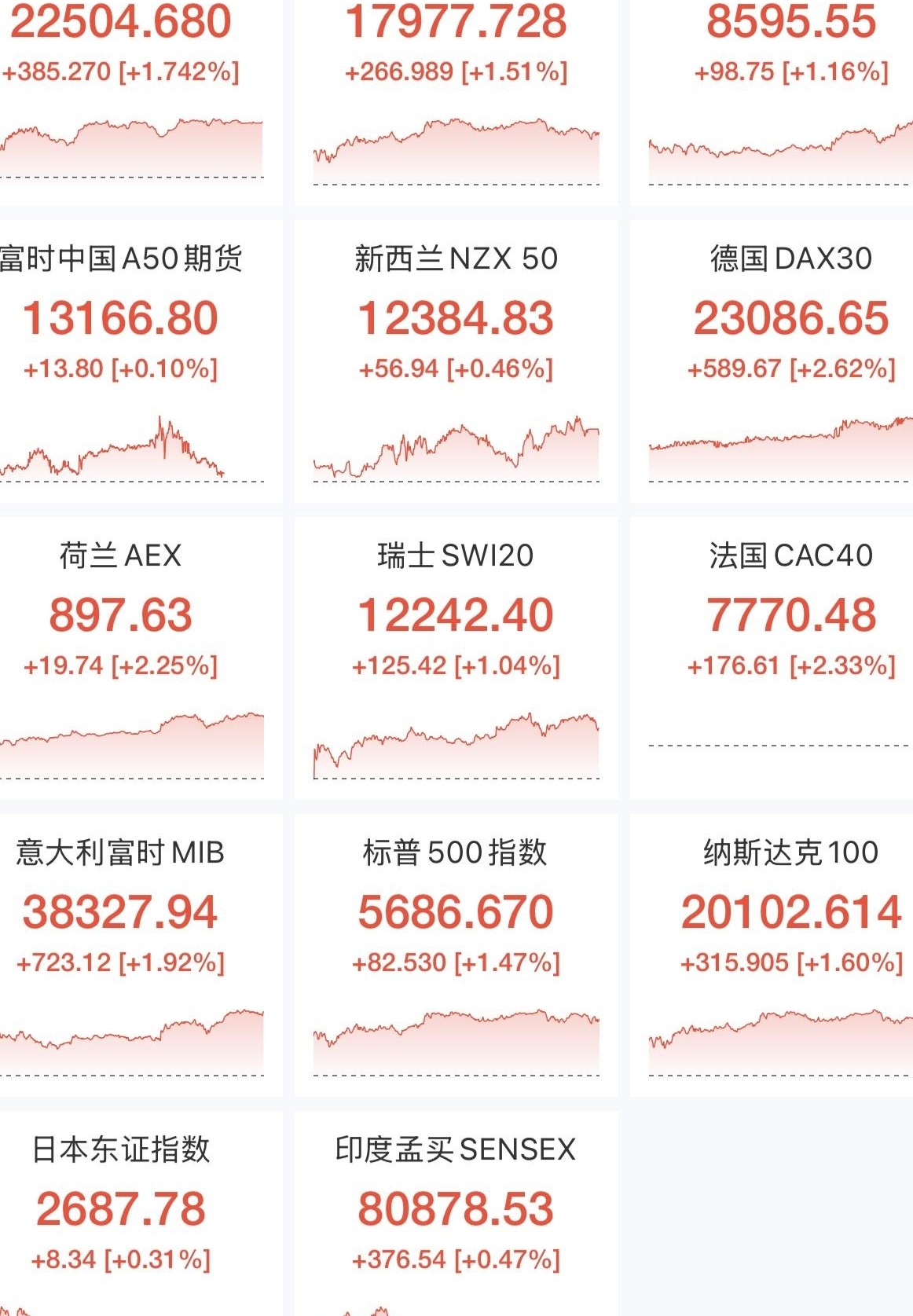 22504.680
+385.270 [+1.742%]

17977.728
+266.989 [+1.51%]

8595.55
+98.75 [+1.16%]

富时中国A50期货
13166.80
+13.80 [+0.10%]

新西兰NZX 50
12384.83
+56.94 [+0.46%]

德国DAX30
23086.65
+589.67 [+2.62%]

荷兰AEX
897.63
+19.74 [+2.25%]

瑞士SWI20
12242.40
+125.42 [+1.04%]

法国CAC40
7770.48
+176.61 [+2.33%]

意大利富时MIB
38327.94
+723.12 [+1.92%]

标普500指数
5686.670
+82.530 [+1.47%]

纳斯达克100
20102.614
+315.905 [+1.60%]

日本东证指数
2687.78
+8.34 [+0.31%]

印度孟买SENSEX
80878.53
+376.54 [+0.47%]